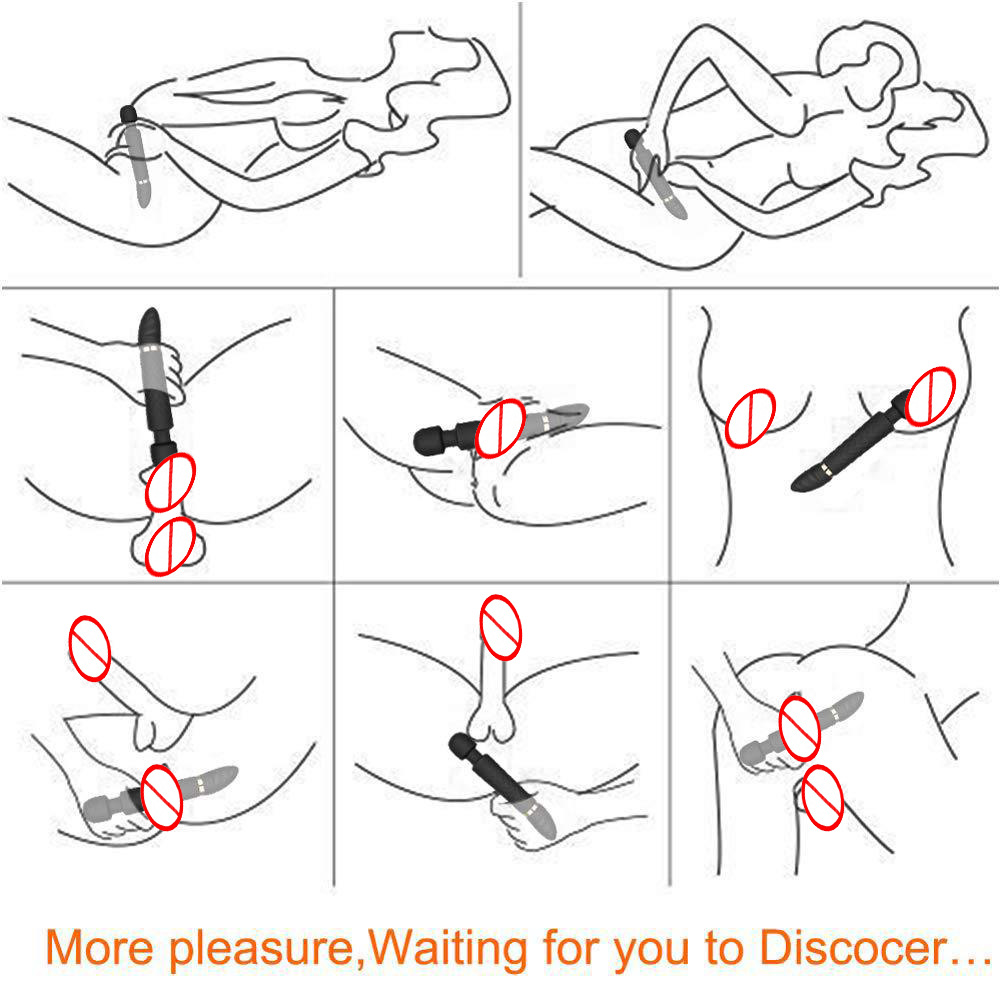 More pleasure,Waiting for you to Discocer…